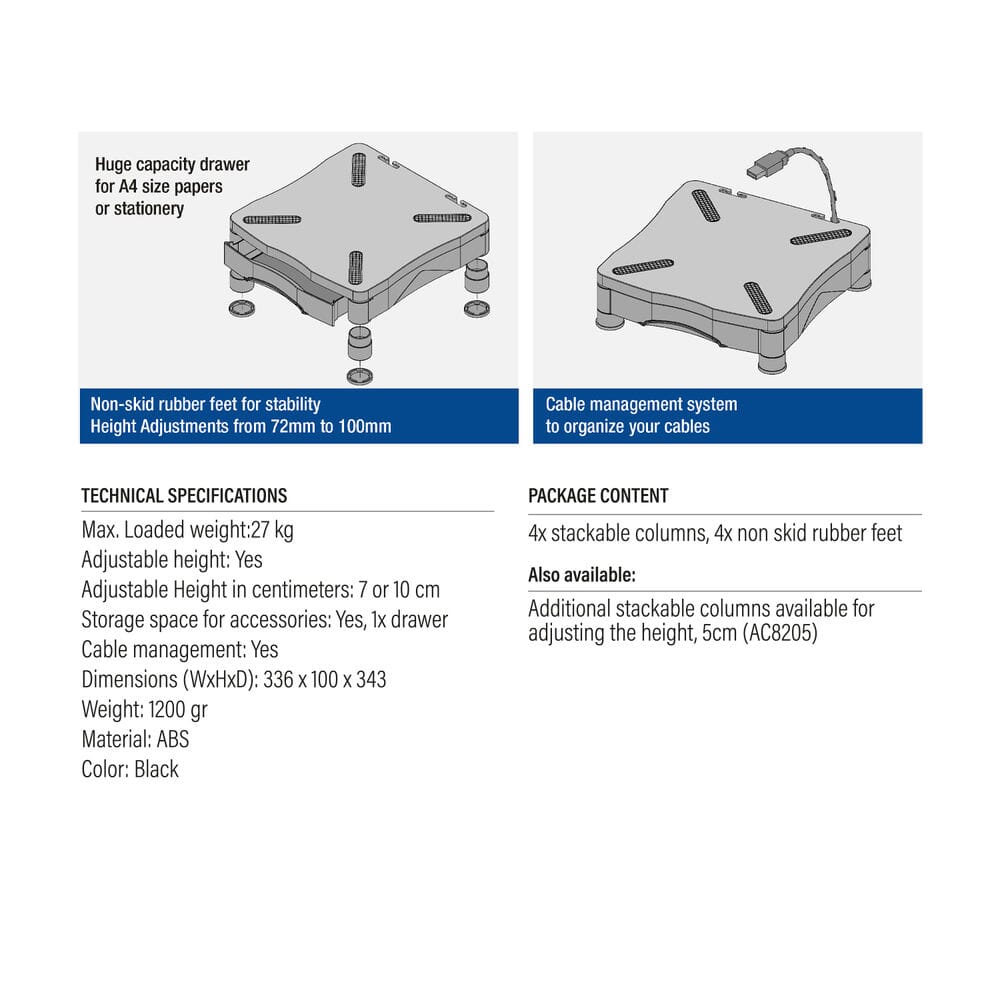 Huge capacity drawer for A4 size papers or stationery

Non-skid rubber feet for stability
Height Adjustments from 72mm to 100mm

Cable management system to organize your cables

TECHNICAL SPECIFICATIONS

Max. Loaded weight:27 kg
Adjustable height: Yes
Adjustable Height in centimeters: 7 or 10 cm
Storage space for accessories: Yes, 1x drawer
Cable management: Yes
Dimensions (WxHxD): 336 x 100 x 343
Weight: 1200 gr
Material: ABS
Color: Black

PACKAGE CONTENT

4x stackable columns, 4x non skid rubber feet

Also available:

Additional stackable columns available for adjusting the height, 5cm (AC8205)